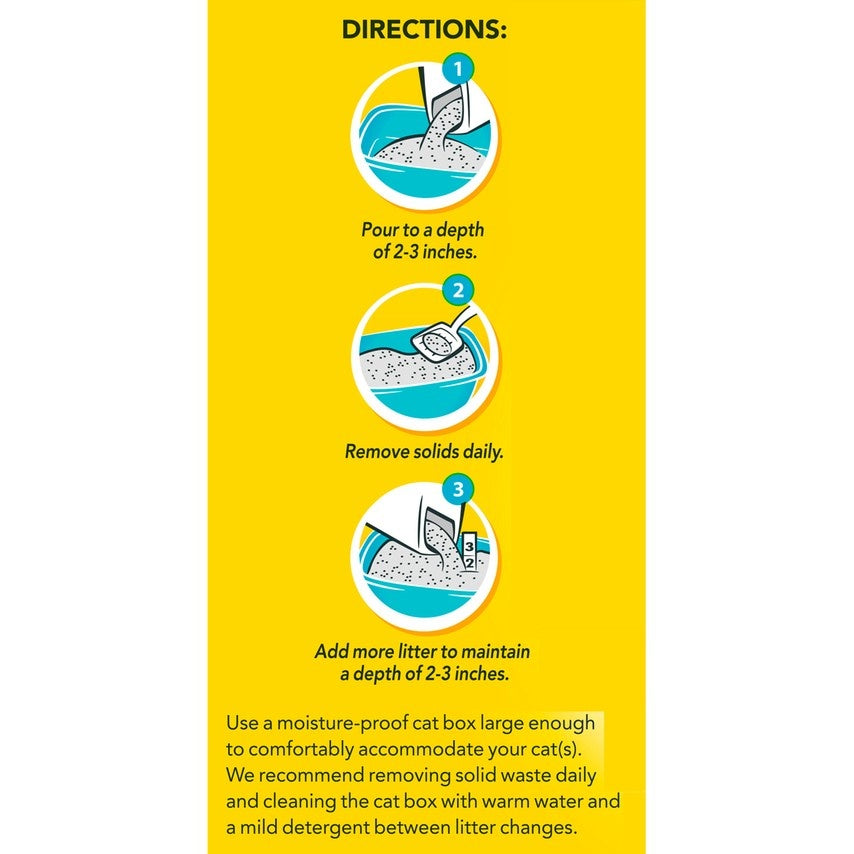 DIRECTIONS:

1

Pour to a depth of 2-3 inches.

2

Remove solids daily.

3

3
2

Add more litter to maintain a depth of 2-3 inches.

Use a moisture-proof cat box large enough to comfortably accommodate your cat(s). We recommend removing solid waste daily and cleaning the cat box with warm water and a mild detergent between litter changes.